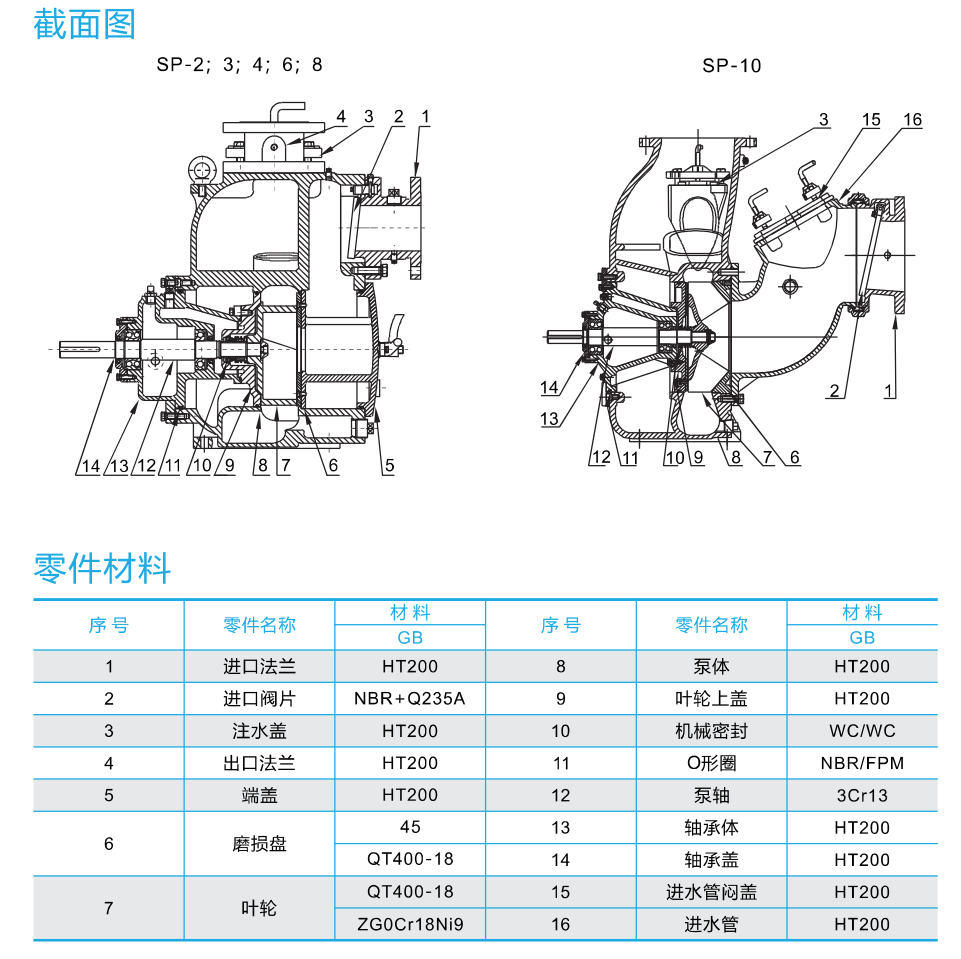 截面图

SP-2; 3; 4; 6; 8

4 3 2 1

14 13 12 11 10 9 8 7 6 5

SP-10

3 15 16

14

13

12 11 10 9 8 7 6

2 1

零件材料

| 序号 | 零件名称 | 材料 GB | 序号 | 零件名称 | 材料 GB |
|---|---|---|---|---|---|
| 1 | 进口法兰 | HT200 | 8 | 泵体 | HT200 |
| 2 | 进口阀片 | NBR+Q235A | 9 | 叶轮上盖 | HT200 |
| 3 | 注水盖 | HT200 | 10 | 机械密封 | WC/WC |
| 4 | 出口法兰 | HT200 | 11 | O形圈 | NBR/FPM |
| 5 | 端盖 | HT200 | 12 | 泵轴 | 3Cr13 |
| 6 | 磨损盘 | 45 | 13 | 轴承体 | HT200 |
|  |  | QT400-18 | 14 | 轴承盖 | HT200 |
| 7 | 叶轮 | QT400-18 | 15 | 进水管闷盖 | HT200 |
|  |  | ZG0Cr18Ni9 | 16 | 进水管 | HT200 |