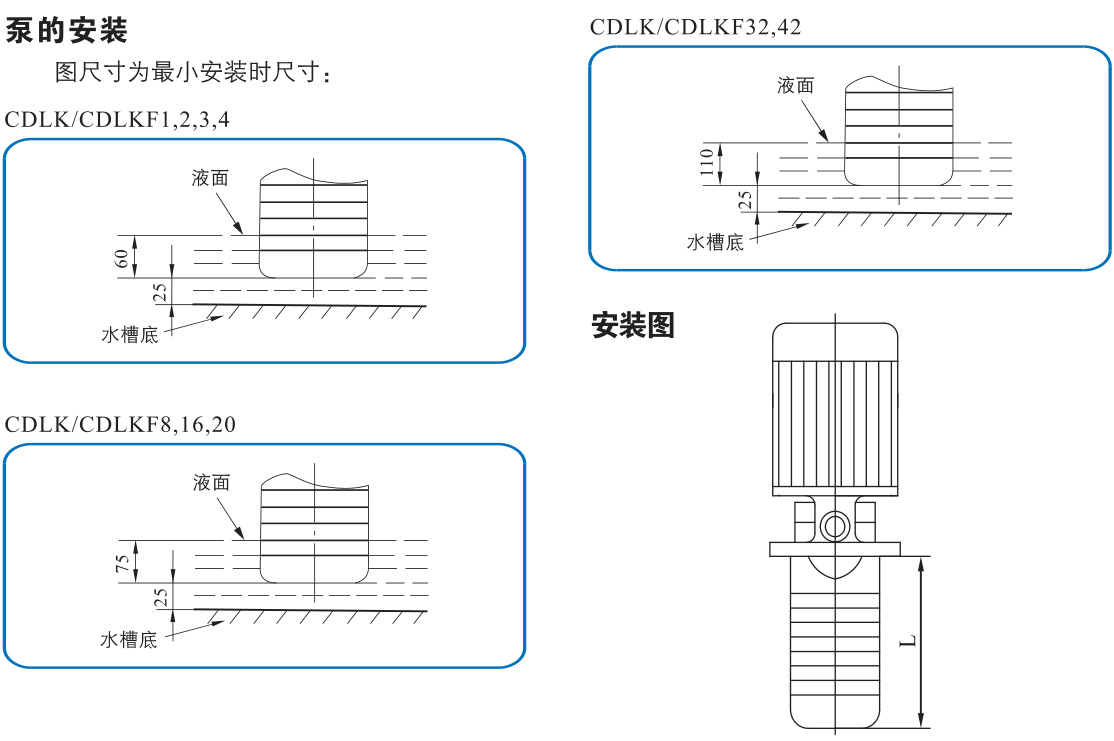 泵的安装

图尺寸为最小安装时尺寸：

CDLK/CDLKF1,2,3,4

液面

60

25

水槽底

CDLK/CDLKF8,16,20

液面

75

25

水槽底

CDLK/CDLKF32,42

液面

110

25

水槽底

安装图

L