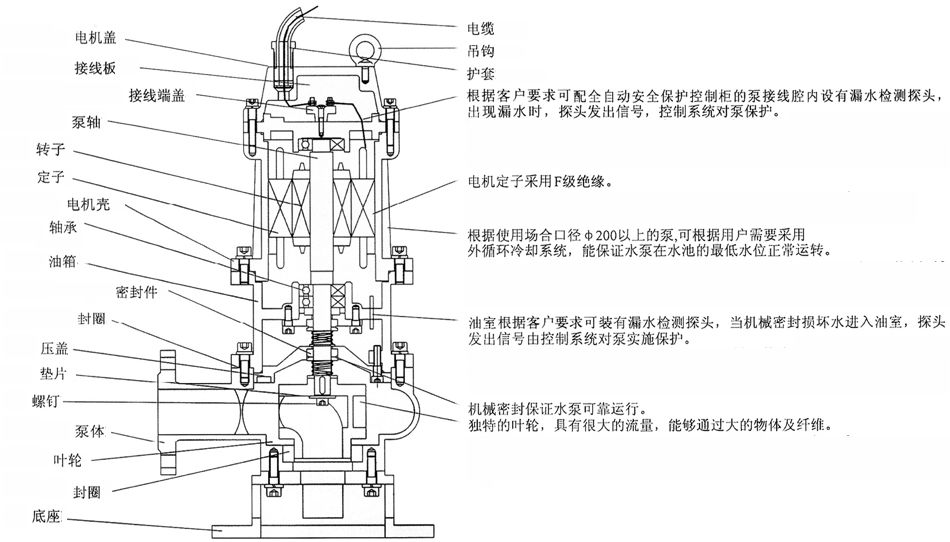 电机盖
接线板
接线端盖
泵轴
转子
定子
电机壳
轴承
油箱
密封件
封圈
压盖
垫片
螺钉
泵体
叶轮
封圈
底座

电缆
吊钩
护套
根据客户要求可配全自动安全保护控制柜的泵接线腔内设有漏水检测探头，出现漏水时，探头发出信号，控制系统对泵保护。

电机定子采用F级绝缘。

根据使用场合口径φ200以上的泵,可根据用户需要采用外循环冷却系统，能保证水泵在水池的最低水位正常运转。

油室根据客户要求可装有漏水检测探头，当机械密封损坏水进入油室，探头发出信号由控制系统对泵实施保护。

机械密封保证水泵可靠运行。
独特的叶轮，具有很大的流量，能够通过大的物体及纤维。