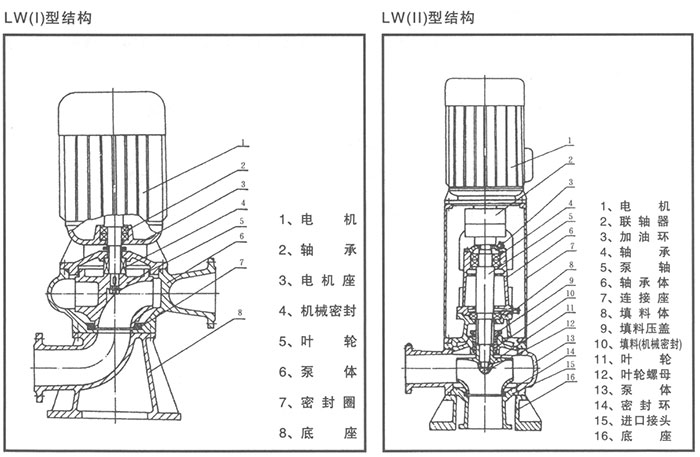 LW(I)型结构

1
2
3
4
5
6
7
8

1、电　机
2、轴　承
3、电机座
4、机械密封
5、叶　轮
6、泵　体
7、密封圈
8、底　座

LW(II)型结构

1
2
3
4
5
6
7
8
9
10
11
12
13
14
15
16

1、电　机
2、联轴器
3、加油环
4、轴　承
5、泵　轴
6、轴承体
7、连接座
8、填料体
9、填料压盖
10、填料(机械密封)
11、叶　轮
12、叶轮螺母
13、泵　体
14、密封环
15、进口接头
16、底　座