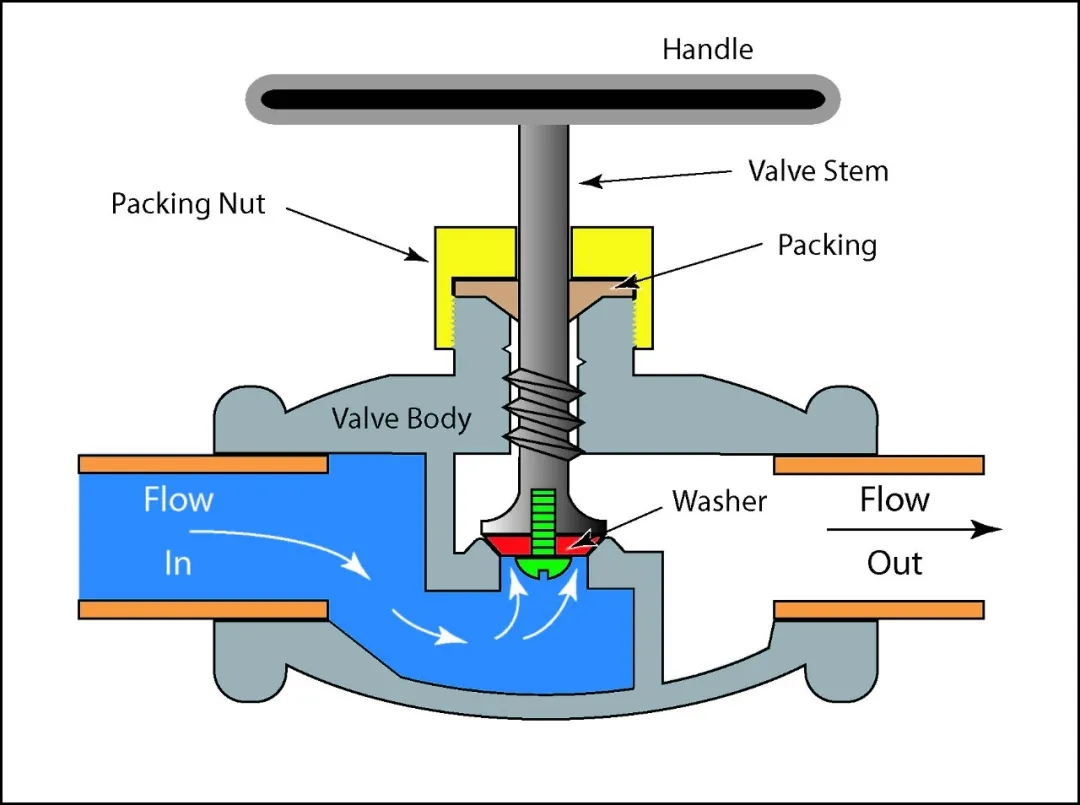 Handle

Valve Stem

Packing Nut

Packing

Valve Body

Flow

In

Washer

Flow

Out