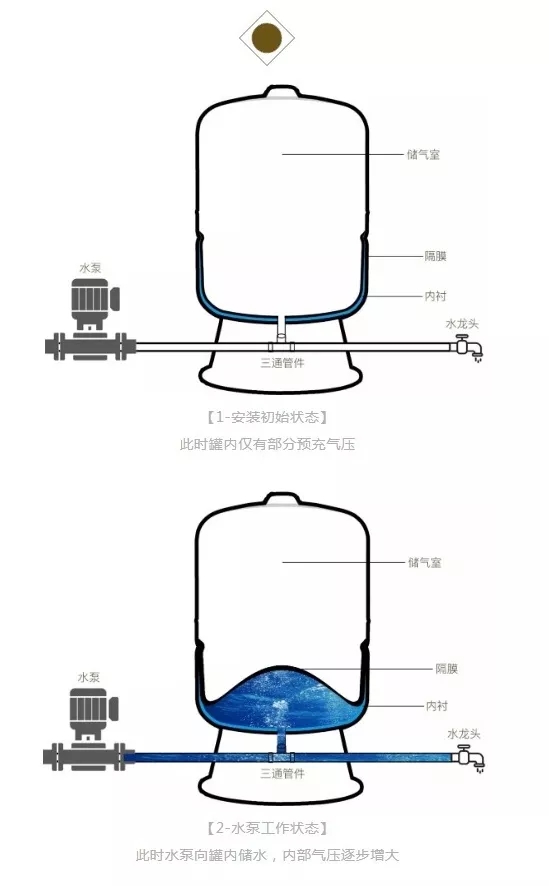 储气室

隔膜

水泵

内衬

水龙头

三通管件

【1-安装初始状态】

此时罐内仅有部分预充气压

储气室

隔膜

水泵

内衬

水龙头

三通管件

【2-水泵工作状态】

此时水泵向罐内储水，内部气压逐步增大