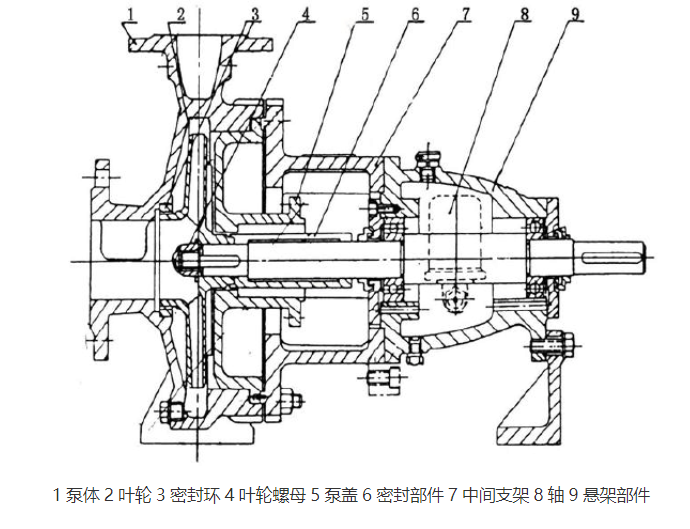 1 2 3 4 5 6 7 8 9

1 泵体 2 叶轮 3 密封环 4 叶轮螺母 5 泵盖 6 密封部件 7 中间支架 8 轴 9 悬架部件