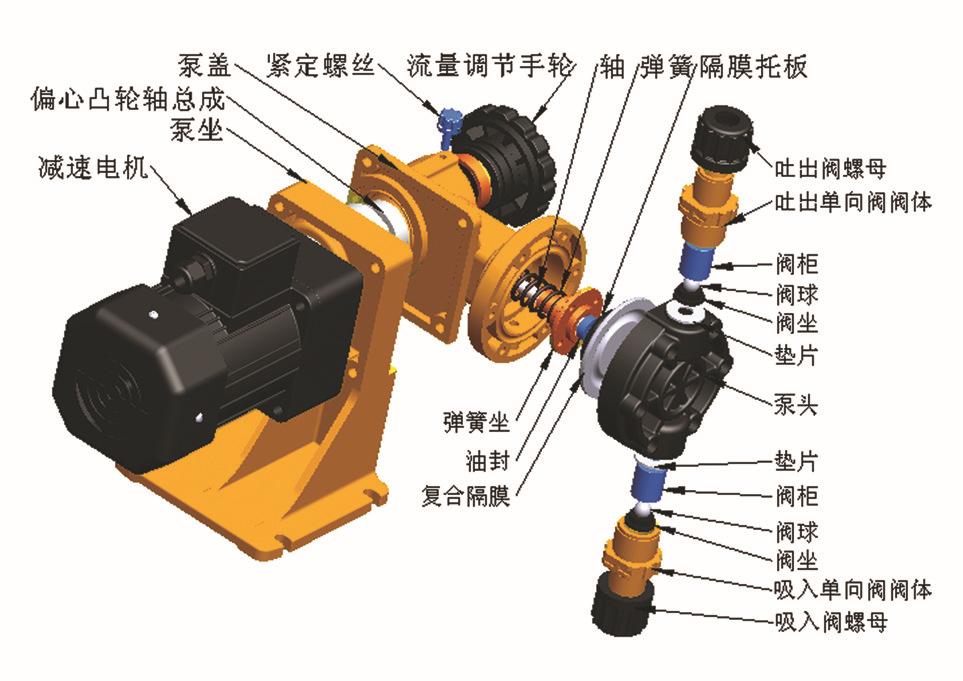 泵盖
紧定螺丝
流量调节手轮
轴
弹簧
隔膜托板
偏心凸轮轴总成
泵坐
减速电机
吐出阀螺母
吐出单向阀阀体
阀柜
阀球
阀坐
垫片
泵头
弹簧坐
油封
复合隔膜
垫片
阀柜
阀球
阀坐
吸入单向阀阀体
吸入阀螺母