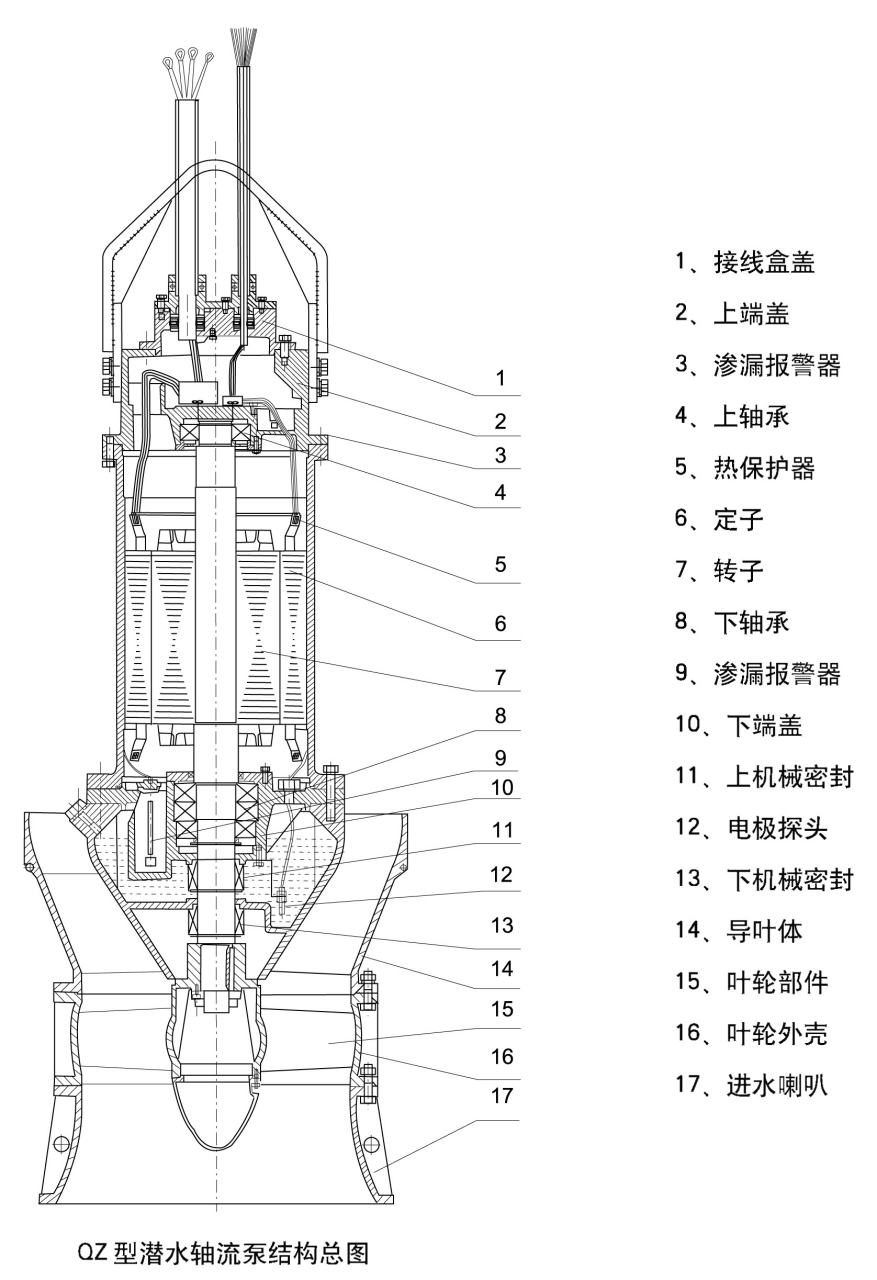 1
2
3
4
5
6
7
8
9
10
11
12
13
14
15
16
17

1、接线盒盖
2、上端盖
3、渗漏报警器
4、上轴承
5、热保护器
6、定子
7、转子
8、下轴承
9、渗漏报警器
10、下端盖
11、上机械密封
12、电极探头
13、下机械密封
14、导叶体
15、叶轮部件
16、叶轮外壳
17、进水喇叭

QZ 型潜水轴流泵结构总图