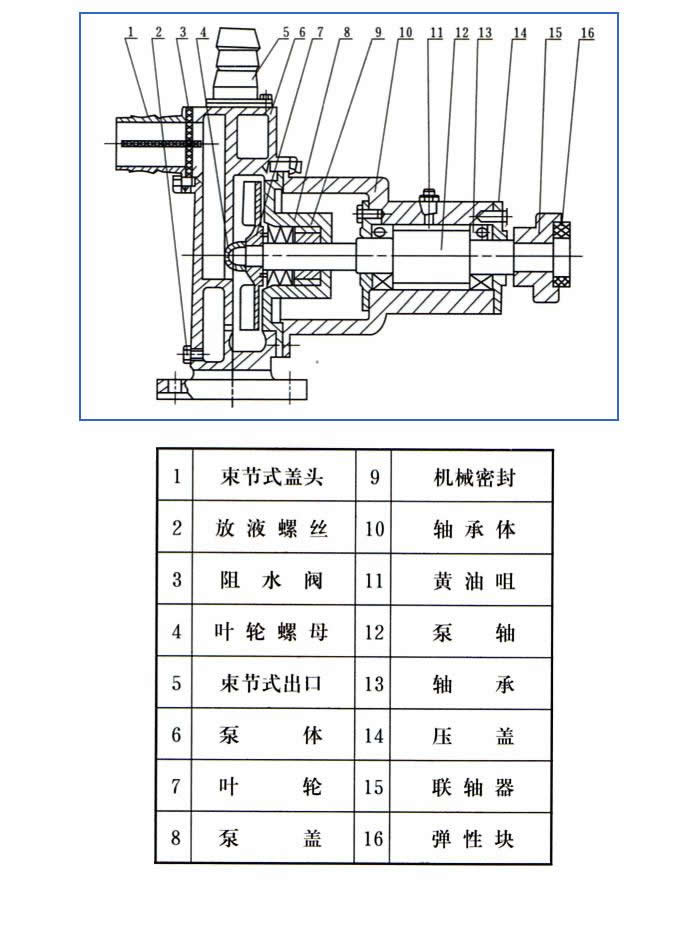 1 2 3 4 5 6 7 8 9 10 11 12 13 14 15 16

| 1 | 束节式盖头 | 9 | 机械密封 |
|---|---|---|---|
| 2 | 放液螺丝 | 10 | 轴承体 |
| 3 | 阻水阀 | 11 | 黄油咀 |
| 4 | 叶轮螺母 | 12 | 泵轴 |
| 5 | 束节式出口 | 13 | 轴承 |
| 6 | 泵体 | 14 | 压盖 |
| 7 | 叶轮 | 15 | 联轴器 |
| 8 | 泵盖 | 16 | 弹性块 |